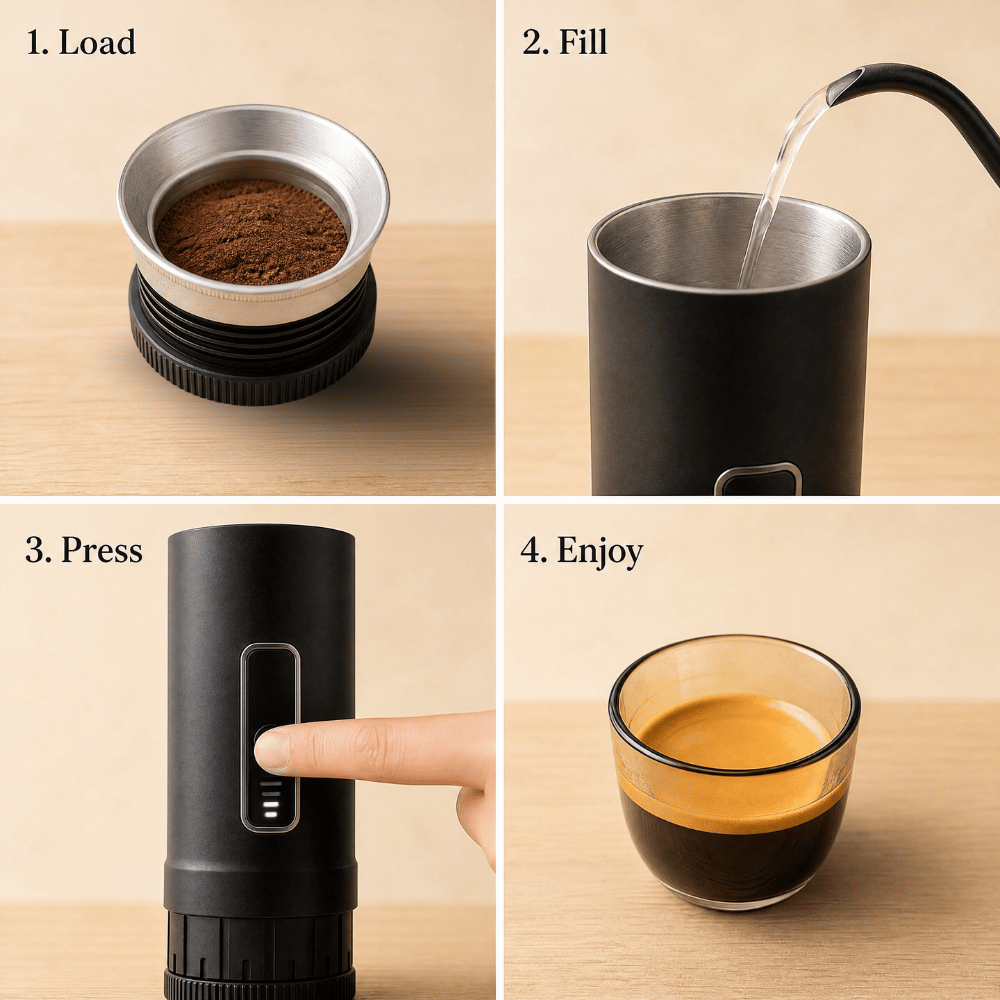 1. Load

2. Fill

3. Press

4. Enjoy